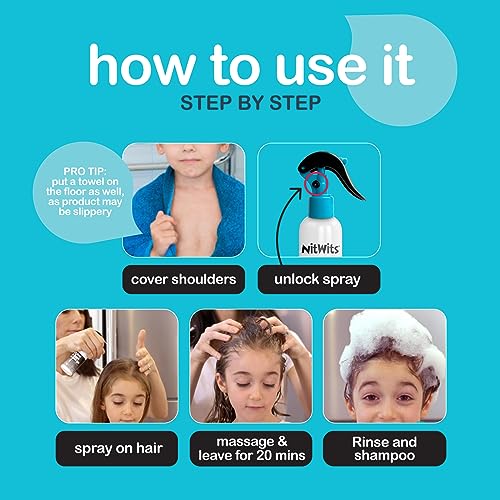 how to use it
STEP BY STEP

PRO TIP: put a towel on the floor as well, as product may be slippery

NitWits

cover shoulders

unlock spray

spray on hair

massage & leave for 20 mins

Rinse and shampoo